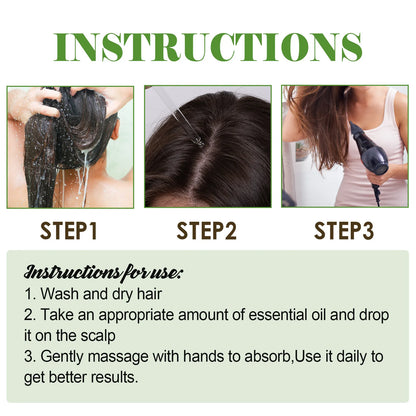 INSTRUCTIONS

STEP1

STEP2

STEP3

Instructions for use:
1. Wash and dry hair
2. Take an appropriate amount of essential oil and drop it on the scalp
3. Gently massage with hands to absorb,Use it daily to get better results.