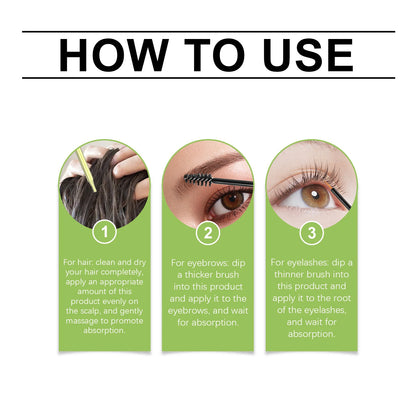 HOW TO USE

1

For hair: clean and dry your hair completely, apply an appropriate amount of this product evenly on the scalp, and gently massage to promote absorption.

2

For eyebrows: dip a thicker brush into this product and apply it to the eyebrows, and wait for absorption.

3

For eyelashes: dip a thinner brush into this product and apply it to the root of the eyelashes, and wait for absorption.